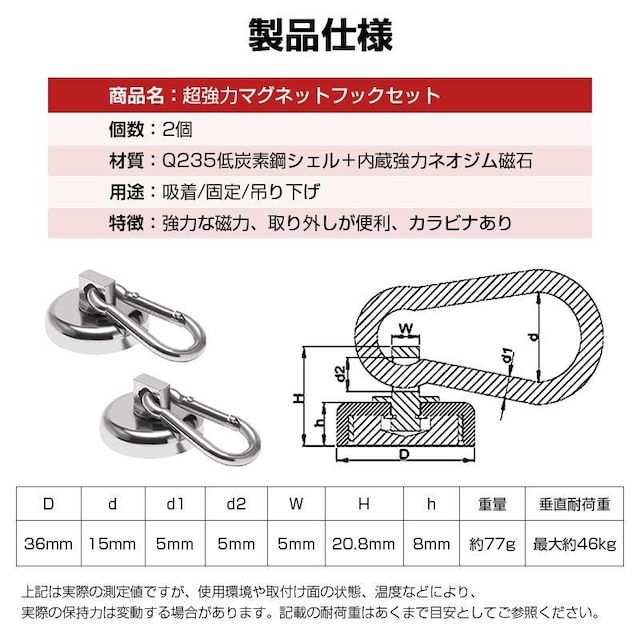 製品仕様

商品名：超強力マグネットフックセット

個数：2個

材質：Q235低炭素鋼シェル＋内蔵強力ネオジム磁石

用途：吸着/固定/吊り下げ

特徴：強力な磁力、取り外しが便利、カラビナあり

W

d

d1

d2

H

h

D

| D | d | d1 | d2 | W | H | h | 重量 | 垂直耐荷重 |
|---|---|---|---|---|---|---|---|---|
| 36mm | 15mm | 5mm | 5mm | 5mm | 20.8mm | 8mm | 約77g | 最大約46kg |

上記は実際の測定値ですが、使用環境や取付け面の状態、温度などにより、実際の保持力は変動する場合があります。記載の耐荷重はあくまで目安としてご参照ください。