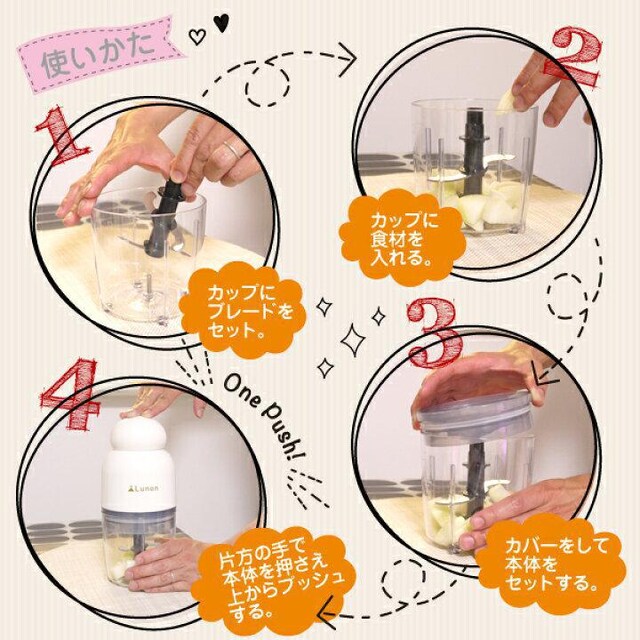 使いかた

1

カップに
ブレードを
セット。

2

カップに
食材を
入れる。

3

カバーをして
本体を
セットする。

4

Lunon

片方の手で
本体を押さえ
上からプッシュ
する。

One Push!