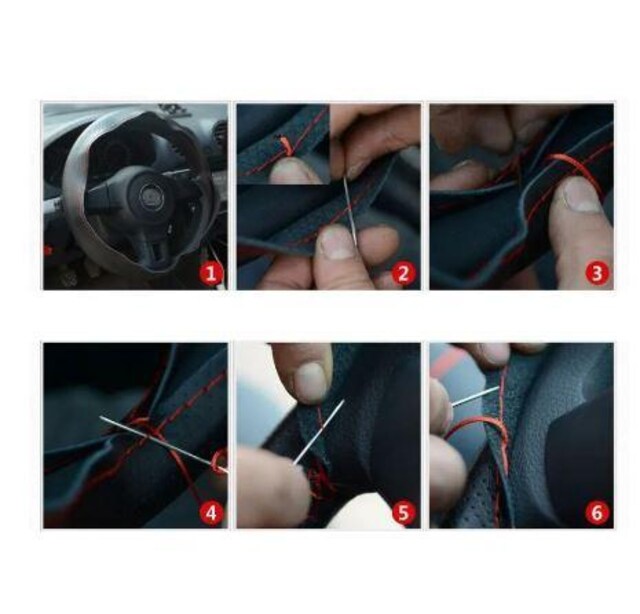 1
2
3
4
5
6