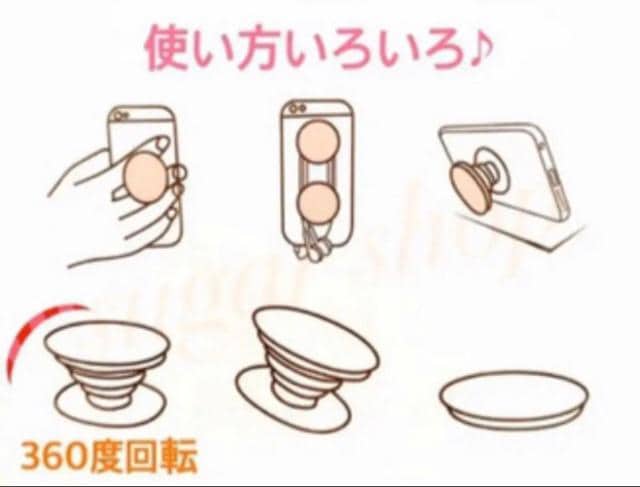 使い方いろいろ♪

sugar shop

360度回転