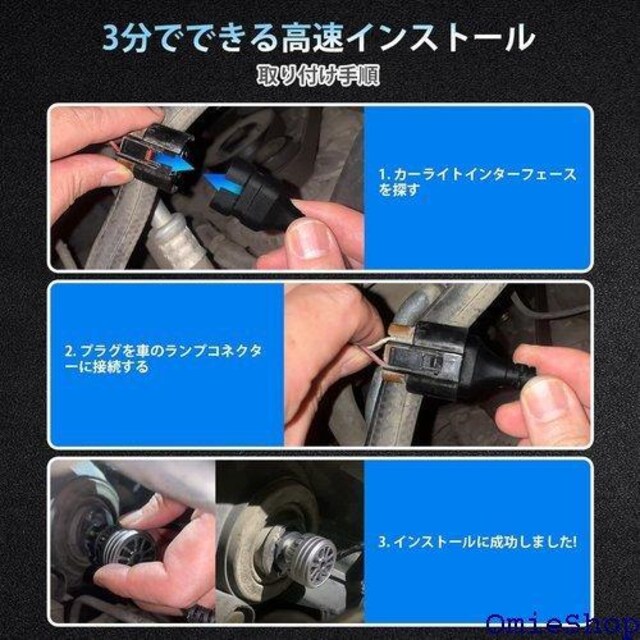 3分でできる高速インストール

取り付け手順

1. カーライトインターフェースを探す

2. プラグを車のランプコネクターに接続する

3. インストールに成功しました!

OmieShop