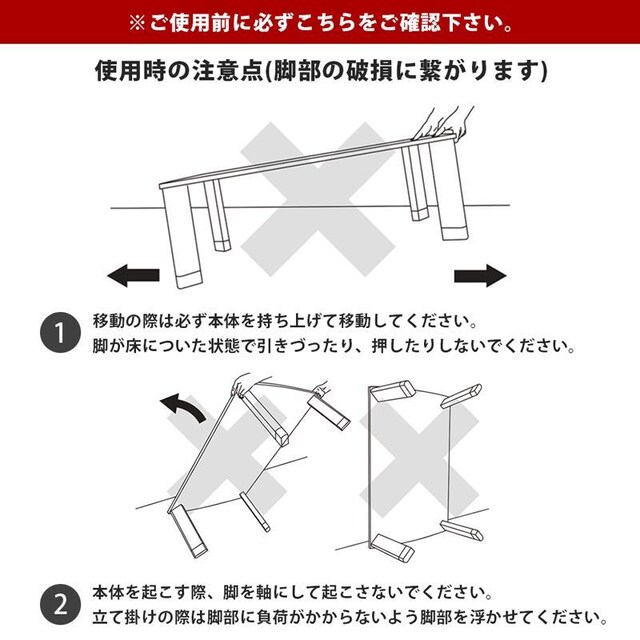 ※ご使用前に必ずこちらをご確認下さい。

使用時の注意点(脚部の破損に繋がります)

1 移動の際は必ず本体を持ち上げて移動してください。
脚が床についた状態で引きづったり、押したりしないでください。

2 本体を起こす際、脚を軸にして起こさないでください。
立て掛けの際は脚部に負荷がかからないよう脚部を浮かせてください。