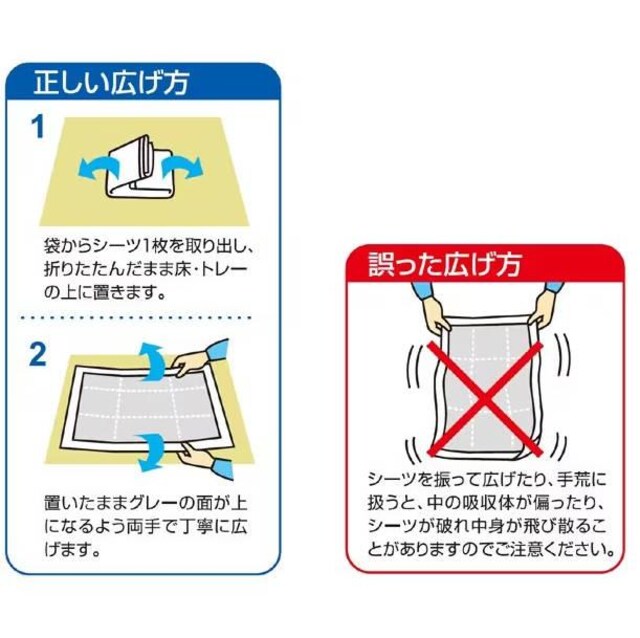 正しい広げ方

1

袋からシーツ1枚を取り出し、折りたたんだまま床・トレーの上に置きます。

2

置いたままグレーの面が上になるよう両手で丁寧に広げます。

誤った広げ方

シーツを振って広げたり、手荒に扱うと、中の吸収体が偏ったり、シーツが破れ中身が飛び散ることがありますのでご注意ください。