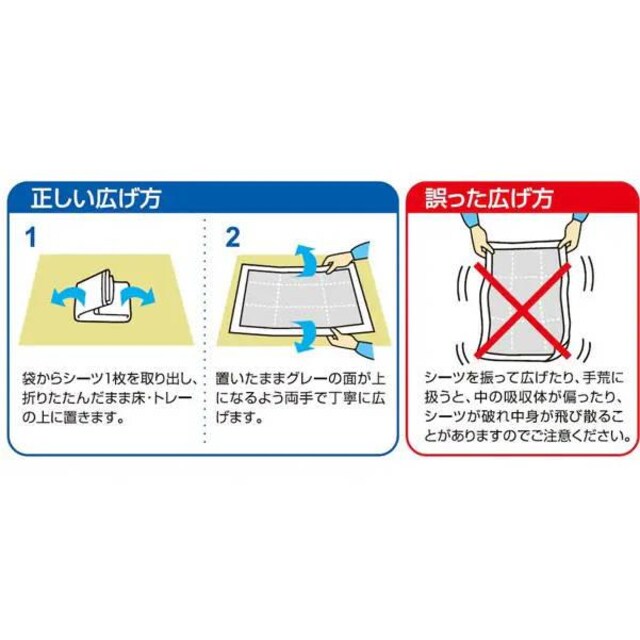 正しい広げ方

1

袋からシーツ1枚を取り出し、折りたたんだまま床・トレーの上に置きます。

2

置いたままグレーの面が上になるよう両手で丁寧に広げます。

誤った広げ方

シーツを振って広げたり、手荒に扱うと、中の吸収体が偏ったり、シーツが破れ中身が飛び散ることがありますのでご注意ください。