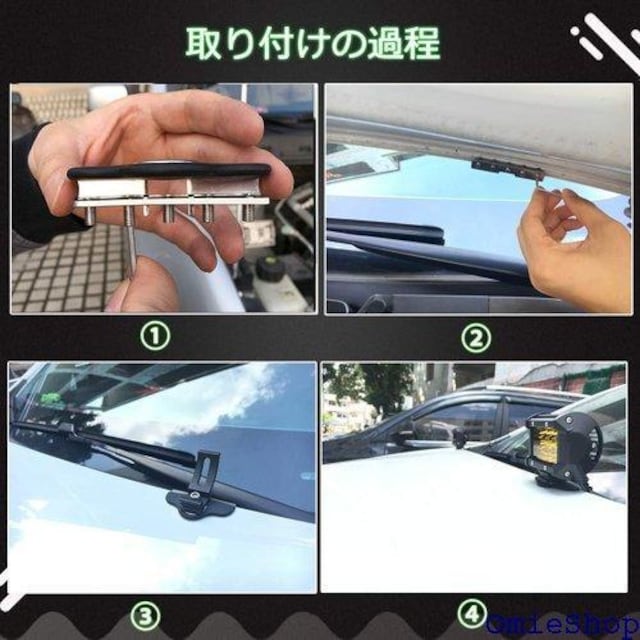 取り付けの過程

①

②

③

④

OmieShop