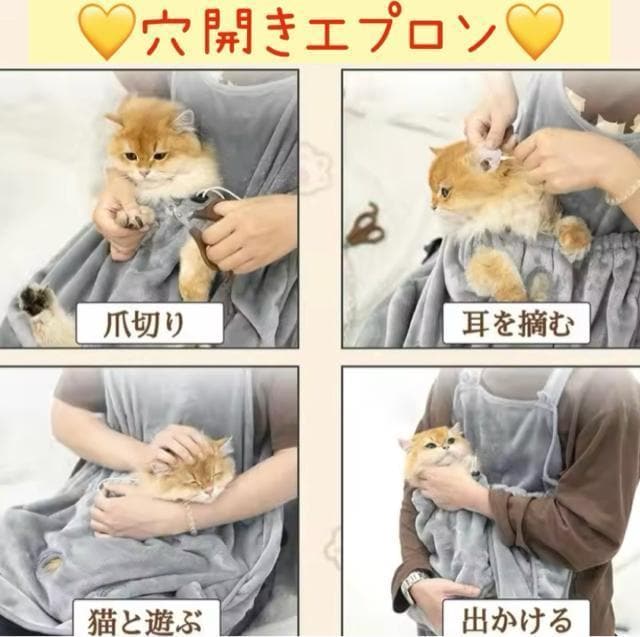 💛穴開きエプロン💛

爪切り

耳を摘む

猫と遊ぶ

出かける