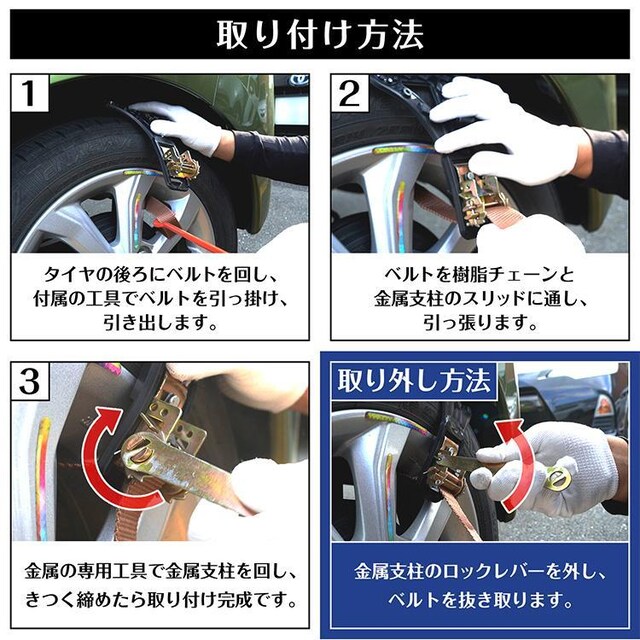 取り付け方法

1

タイヤの後ろにベルトを回し、付属の工具でベルトを引っ掛け、引き出します。

2

ベルトを樹脂チェーンと金属支柱のスリッドに通し、引っ張ります。

3

金属の専用工具で金属支柱を回し、きつく締めたら取り付け完成です。

取り外し方法

金属支柱のロックレバーを外し、ベルトを抜き取ります。