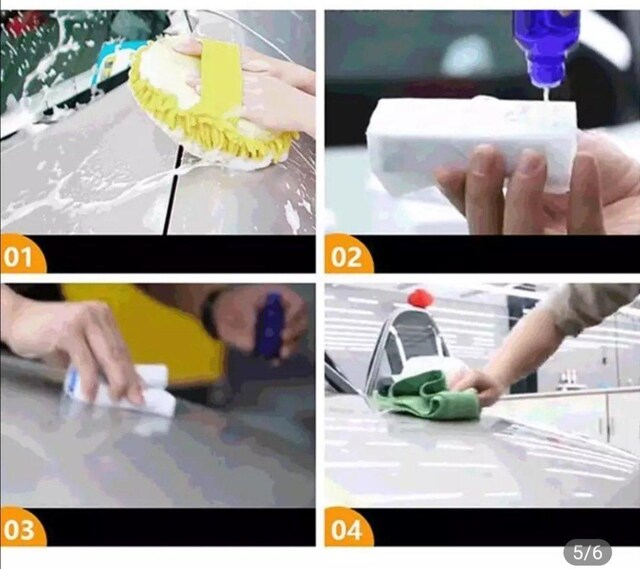 01

02

03

04

5/6