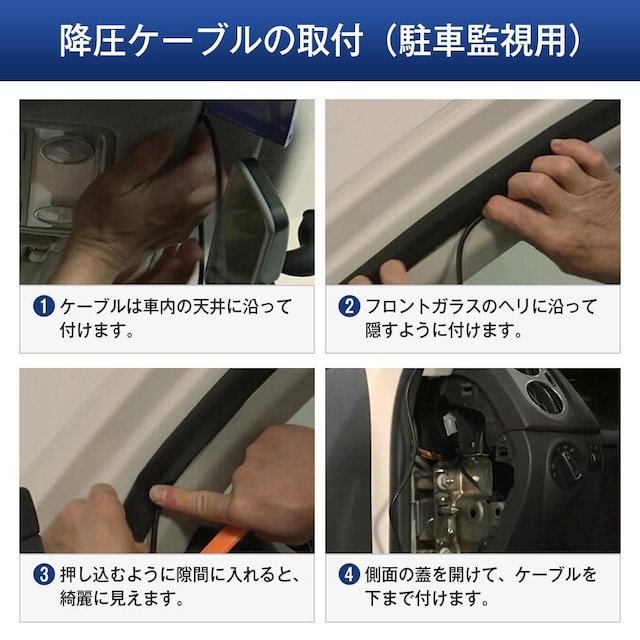 降圧ケーブルの取付（駐車監視用）

1 ケーブルは車内の天井に沿って付けます。

2 フロントガラスのヘリに沿って隠すように付けます。

3 押し込むように隙間に入れると、綺麗に見えます。

4 側面の蓋を開けて、ケーブルを下まで付けます。