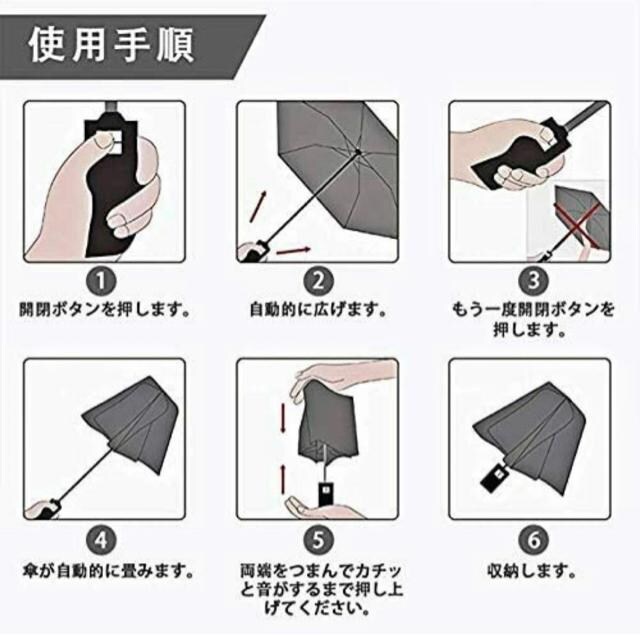 使用手順

1
開閉ボタンを押します。

2
自動的に広げます。

3
もう一度開閉ボタンを押します。

4
傘が自動的に畳みます。

5
両端をつまんでカチッと音がするまで押し上げてください。

6
収納します。