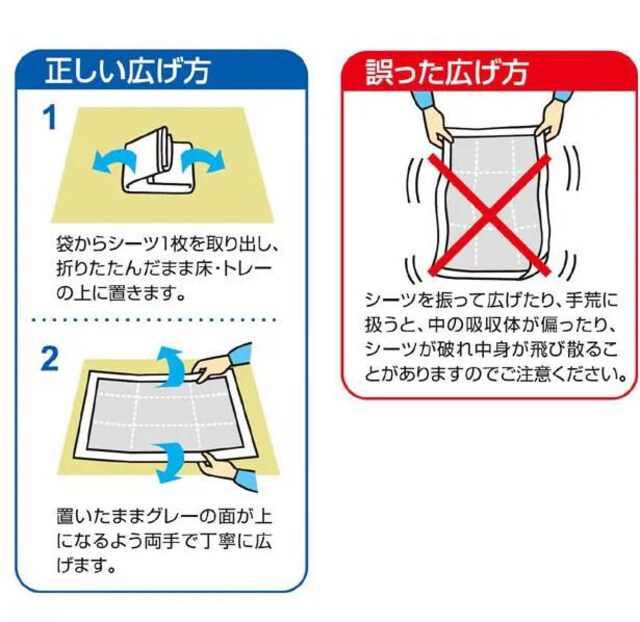 正しい広げ方

1

袋からシーツ1枚を取り出し、折りたたんだまま床・トレーの上に置きます。

2

置いたままグレーの面が上になるよう両手で丁寧に広げます。

誤った広げ方

シーツを振って広げたり、手荒に扱うと、中の吸収体が偏ったり、シーツが破れ中身が飛び散ることがありますのでご注意ください。