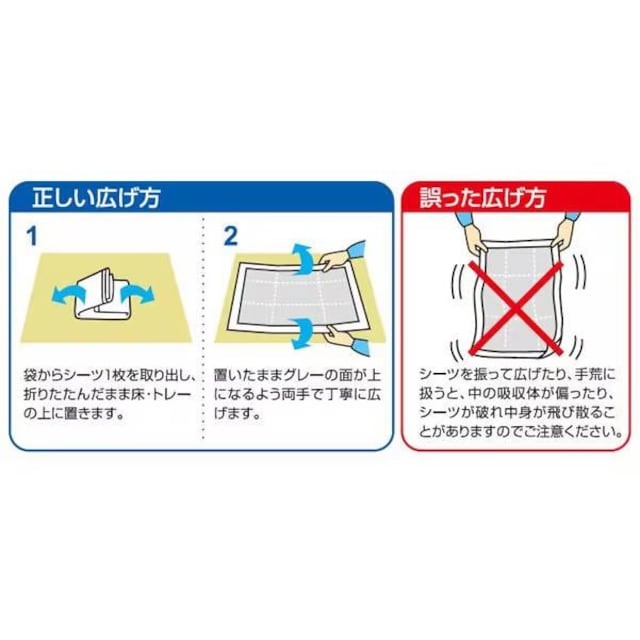 正しい広げ方

1

袋からシーツ1枚を取り出し、折りたたんだまま床・トレーの上に置きます。

2

置いたままグレーの面が上になるよう両手で丁寧に広げます。

誤った広げ方

シーツを振って広げたり、手荒に扱うと、中の吸収体が偏ったり、シーツが破れ中身が飛び散ることがありますのでご注意ください。