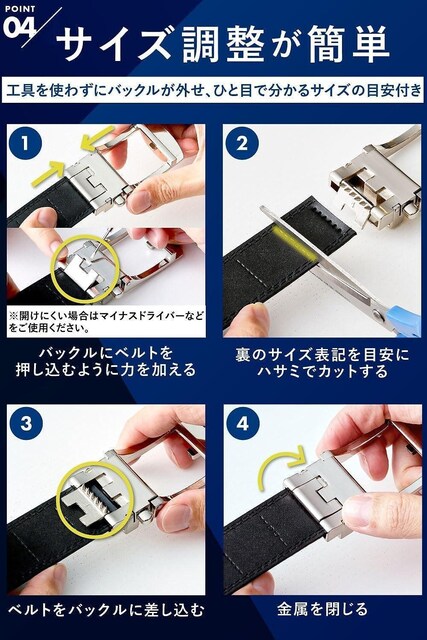 POINT 04

サイズ調整が簡単

工具を使わずにバックルが外せ、ひと目で分かるサイズの目安付き

1

※開けにくい場合はマイナスドライバーなどをご使用ください。

バックルにベルトを押し込むように力を加える

2

裏のサイズ表記を目安にハサミでカットする

3

ベルトをバックルに差し込む

4

金属を閉じる